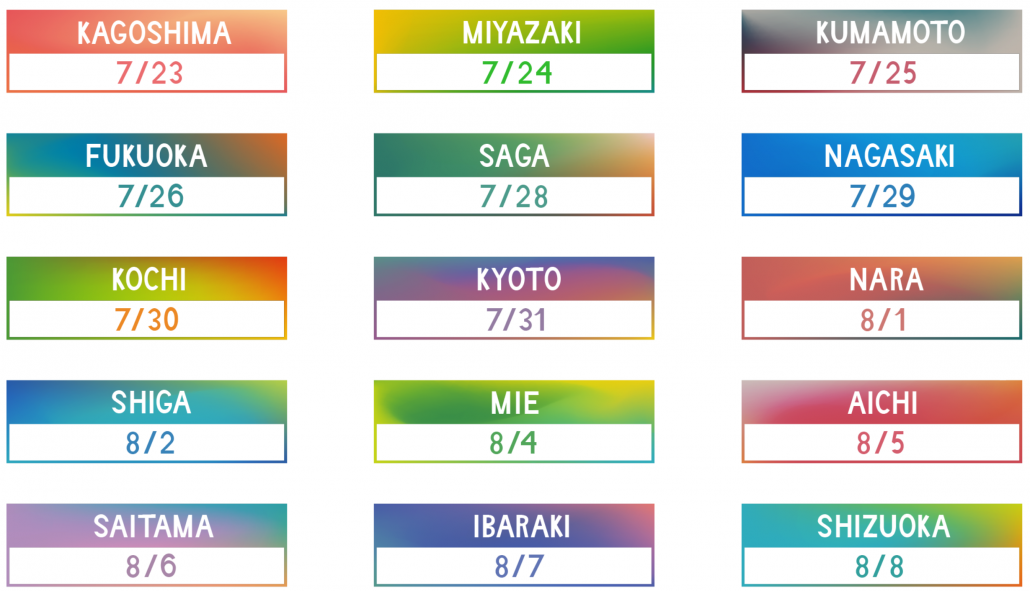 KAGOSHIMA
7/23

MIYAZAKI
7/24

KUMAMOTO
7/25

FUKUOKA
7/26

SAGA
7/28

NAGASAKI
7/29

KOCHI
7/30

KYOTO
7/31

NARA
8/1

SHIGA
8/2

MIE
8/4

AICHI
8/5

SAITAMA
8/6

IBARAKI
8/7

SHIZUOKA
8/8